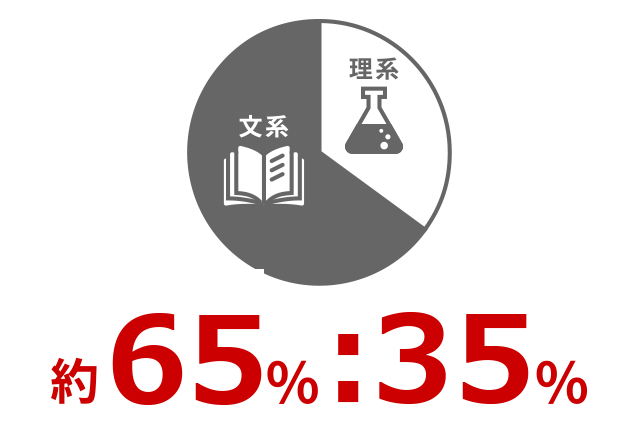 理系

文系

約65%:35%