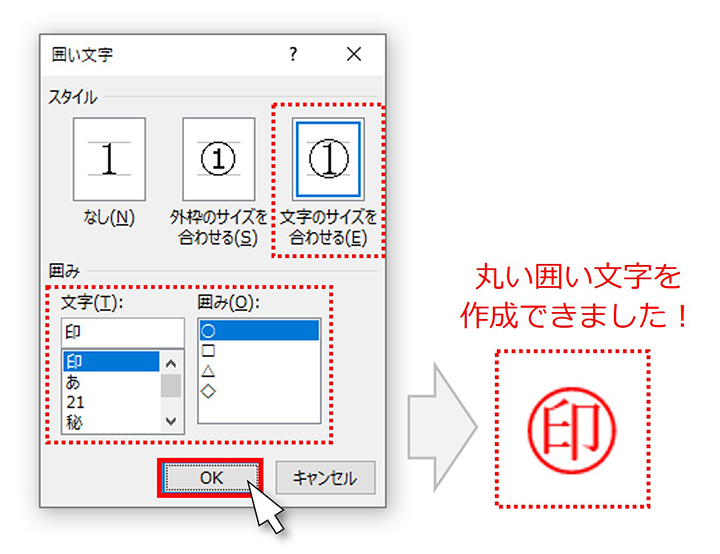 囲い文字 ? ×

スタイル

1 ① ①

なし(N)

外枠のサイズを合わせる(S)

文字のサイズを合わせる(E)

囲み

文字(T):

印

印
あ
21
秘

囲み(O):

○
□
△
◇

OK

キャンセル

丸い囲い文字を作成できました！

㊞