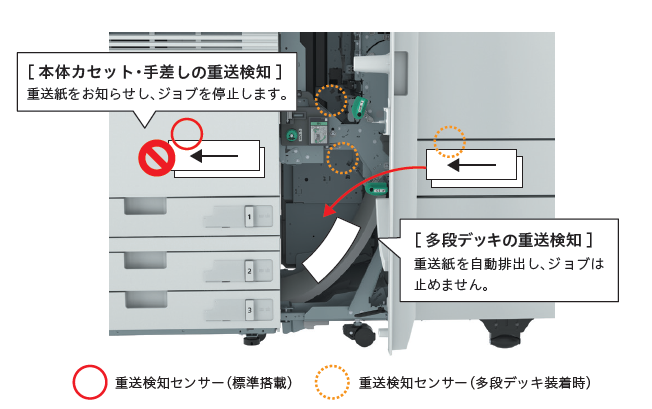 [ 本体カセット・手差しの重送検知 ]
重送紙をお知らせし、ジョブを停止します。

1

2

3

[ 多段デッキの重送検知 ]
重送紙を自動排出し、ジョブは止めません。

重送検知センサー(標準搭載)

重送検知センサー(多段デッキ装着時)