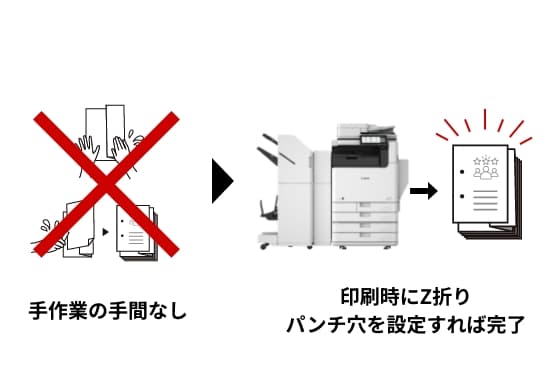 手作業の手間なし

印刷時にZ折り
パンチ穴を設定すれば完了