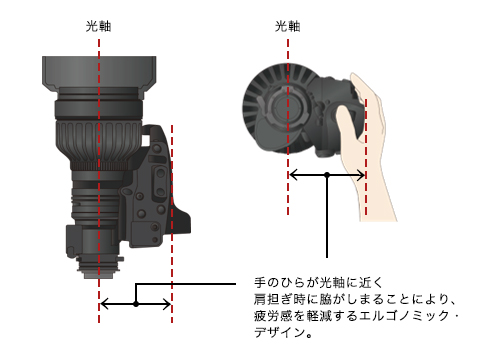 光軸

光軸

手のひらが光軸に近く
肩担ぎ時に脇がしまることにより、
疲労感を軽減するエルゴノミック・
デザイン。