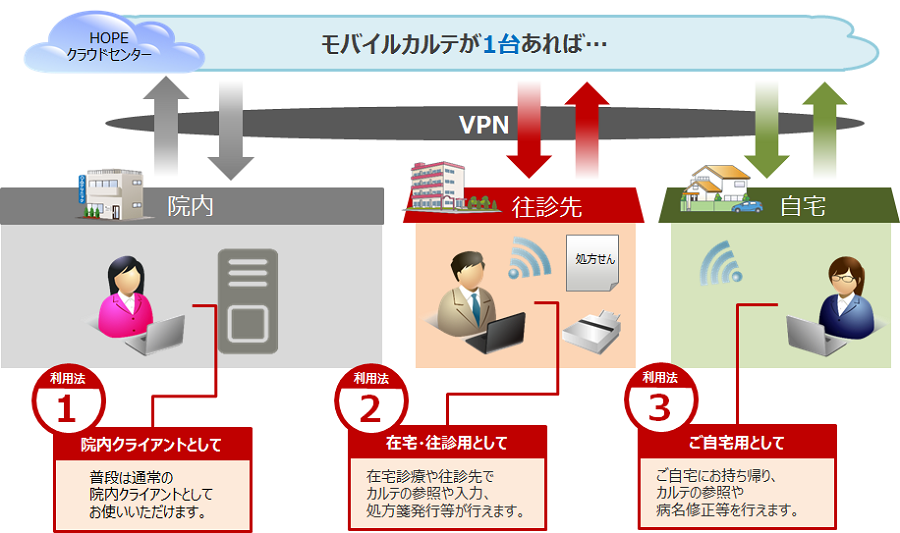 HOPE
クラウドセンター

モバイルカルテが1台あれば…

VPN

院内

往診先

自宅

処方せん

利用法
1
院内クライアントとして
普段は通常の院内クライアントとしてお使いいただけます。

利用法
2
在宅・往診用として
在宅診療や往診先でカルテの参照や入力、処方箋発行等が行えます。

利用法
3
ご自宅用として
ご自宅にお持ち帰り、カルテの参照や病名修正等を行えます。